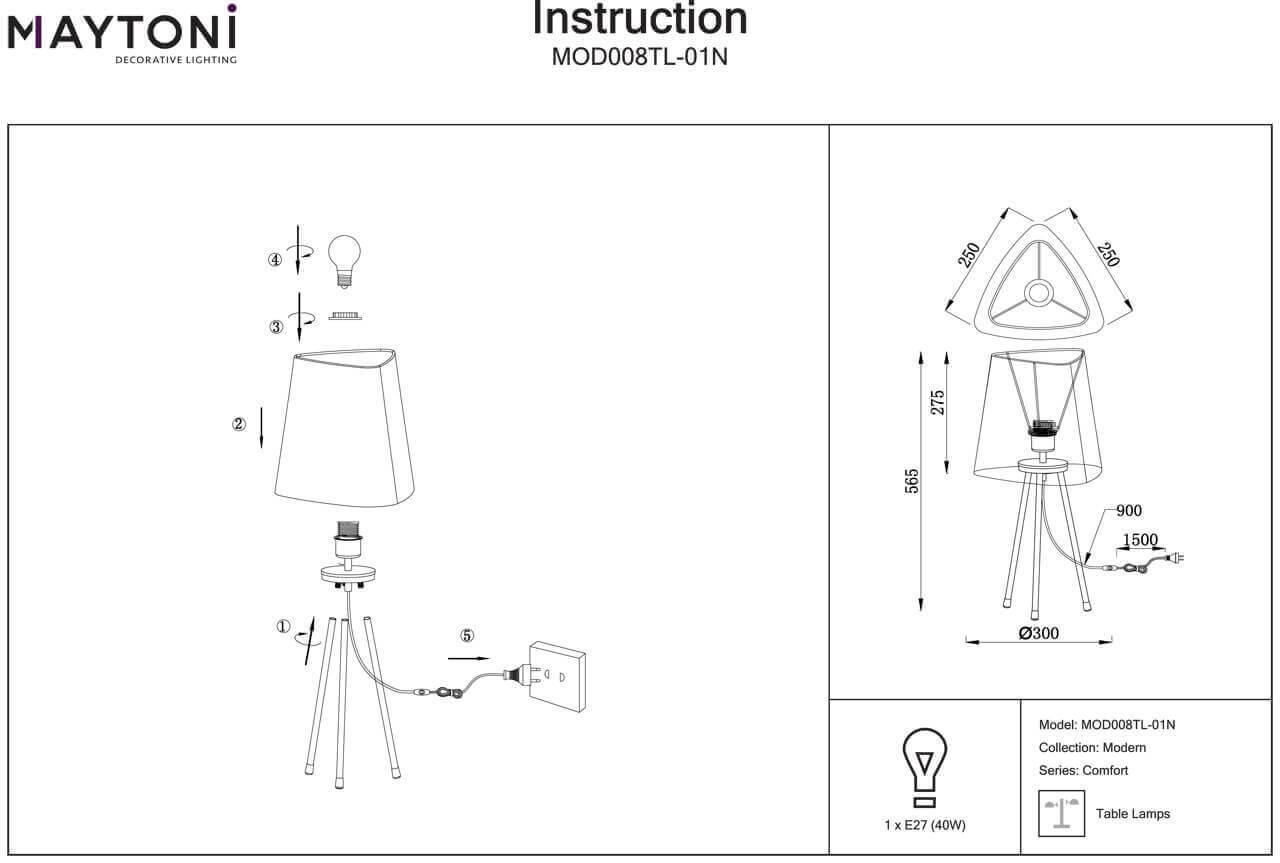 MAYTONI
DECORATIVE LIGHTING

Instruction
MOD008TL-01N

④

③

②

①

⑤

250

250

275

565

900

1500

Ø300

1 x E27 (40W)

Model: MOD008TL-01N
Collection: Modern
Series: Comfort

Table Lamps