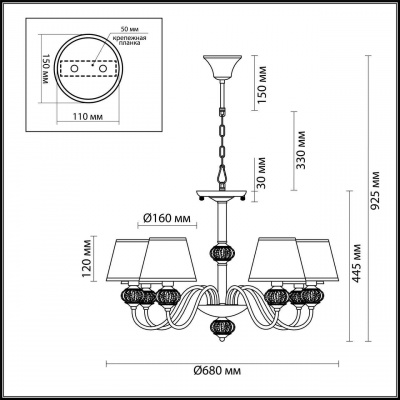 50 мм
крепежная планка
150 мм
110 мм
150 мм
330 мм
30 мм
925 мм
Ø160 мм
120 мм
445 мм
Ø680 мм