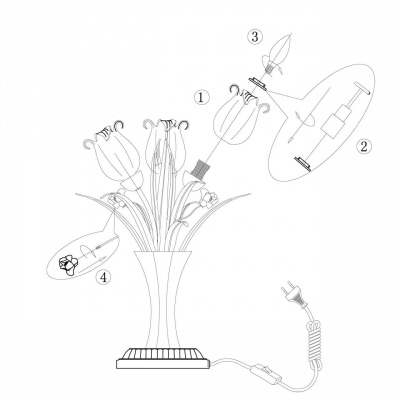 3

1

2

4